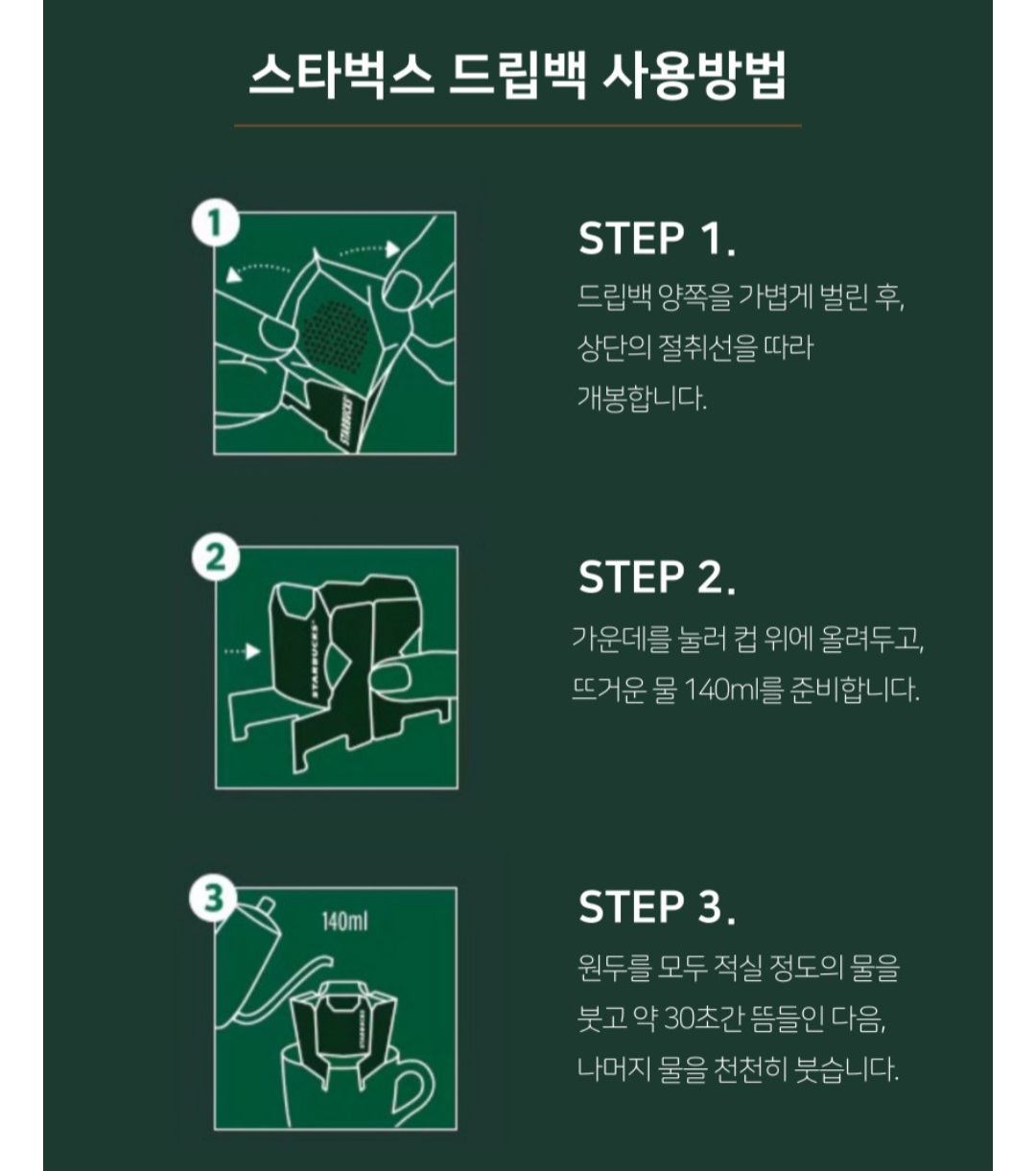 스타벅스 드립백 사용방법

1

STARBUCKS

STEP 1.
드립백 양쪽을 가볍게 벌린 후, 상단의 절취선을 따라 개봉합니다.

2

STARBUCKS

STEP 2.
가운데를 눌러 컵 위에 올려두고, 뜨거운 물 140ml를 준비합니다.

3

140ml

STARBUCKS

STEP 3.
원두를 모두 적실 정도의 물을 붓고 약 30초간 뜸들인 다음, 나머지 물을 천천히 붓습니다.