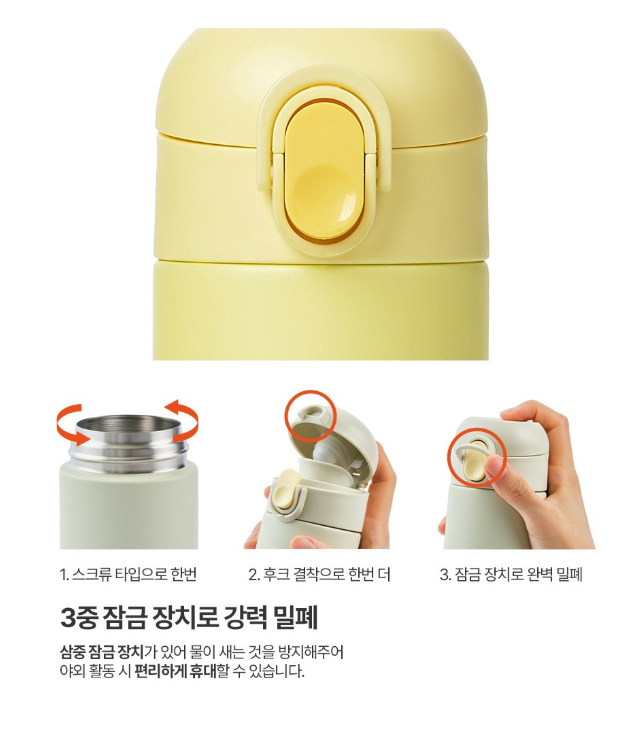 1. 스크류 타입으로 한번

2. 후크 결착으로 한번 더

3. 잠금 장치로 완벽 밀폐

3중 잠금 장치로 강력 밀폐

삼중 잠금 장치가 있어 물이 새는 것을 방지해주어 야외 활동 시 편리하게 휴대할 수 있습니다.